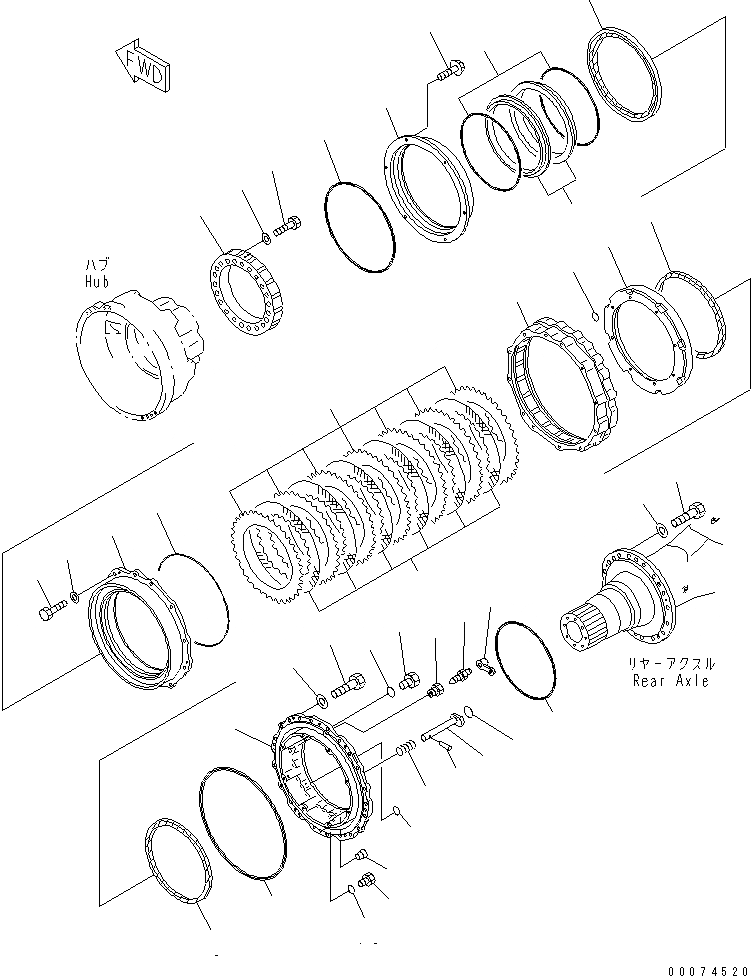 FWD

ハブ
Hub

リヤーアクスル
Rear Axle

00074520