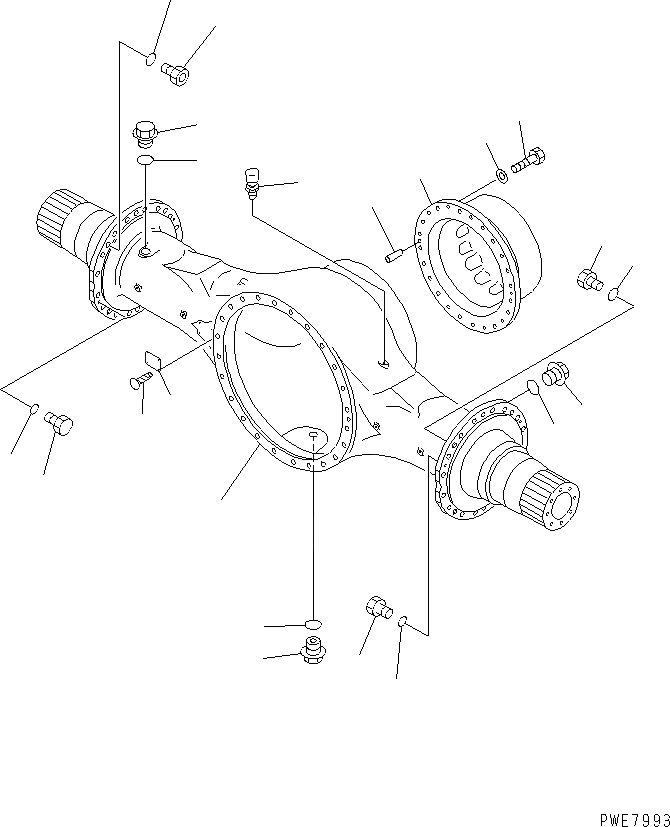 PWE7993