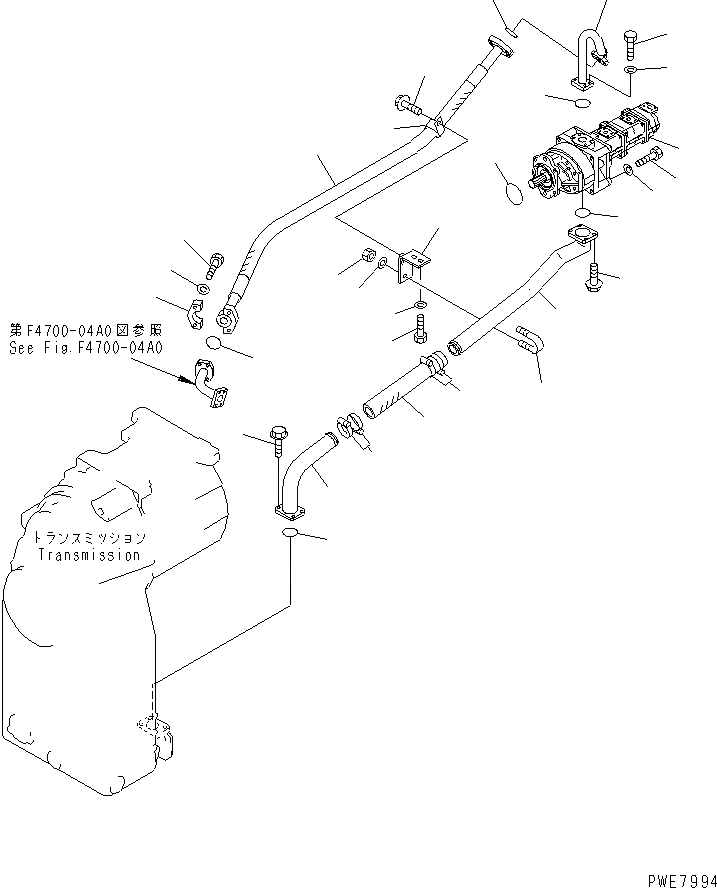 第F4700-04A0図参照
See Fig.F4700-04A0

トランスミッション
Transmission

PWE7994