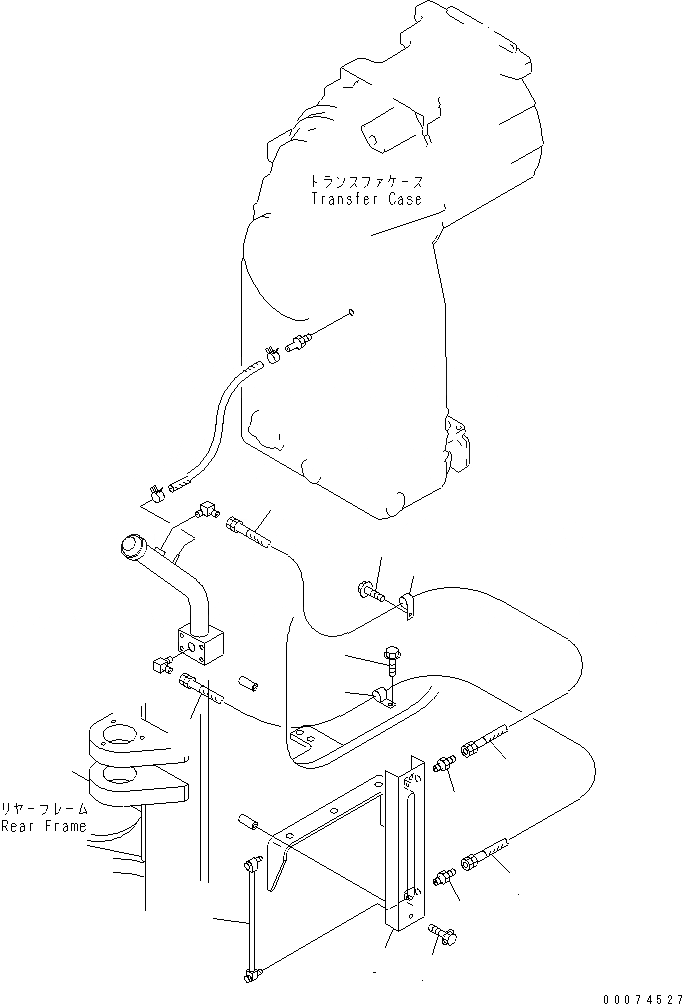 トランスファケース
Transfer Case

リヤーフレーム
Rear Frame

00074527