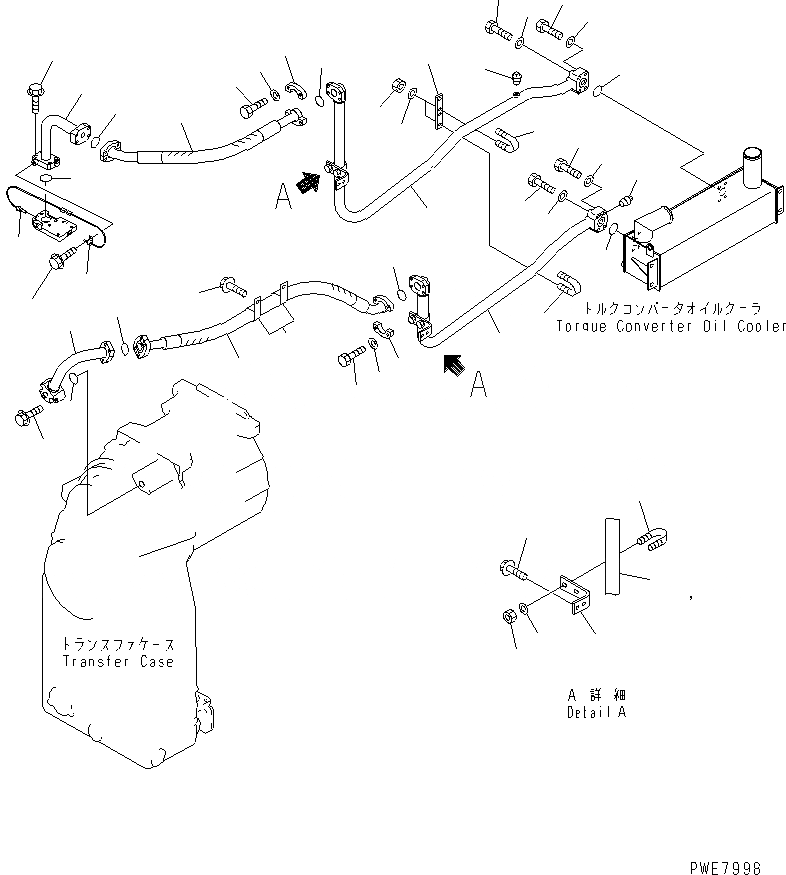 A

トルクコンバータオイルクーラ
Torque Converter Oil Cooler

A

トランスファケース
Transfer Case

A 詳細
Detail A

PWE7998