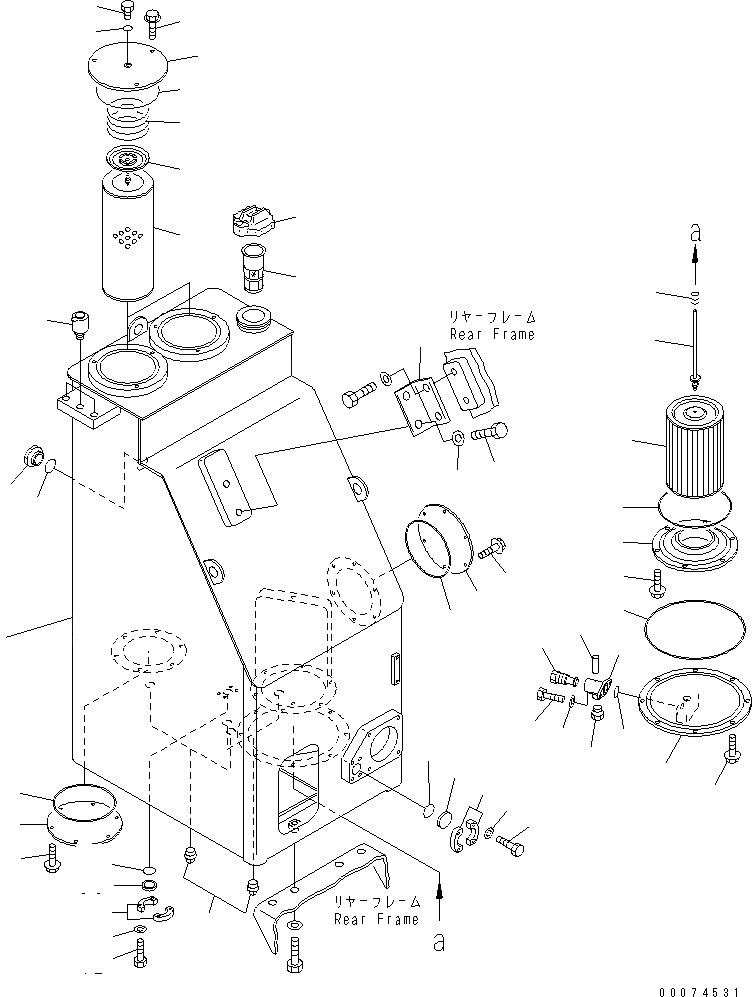 a

リヤーフレーム
Rear Frame

リヤーフレーム
Rear Frame

a

00074531