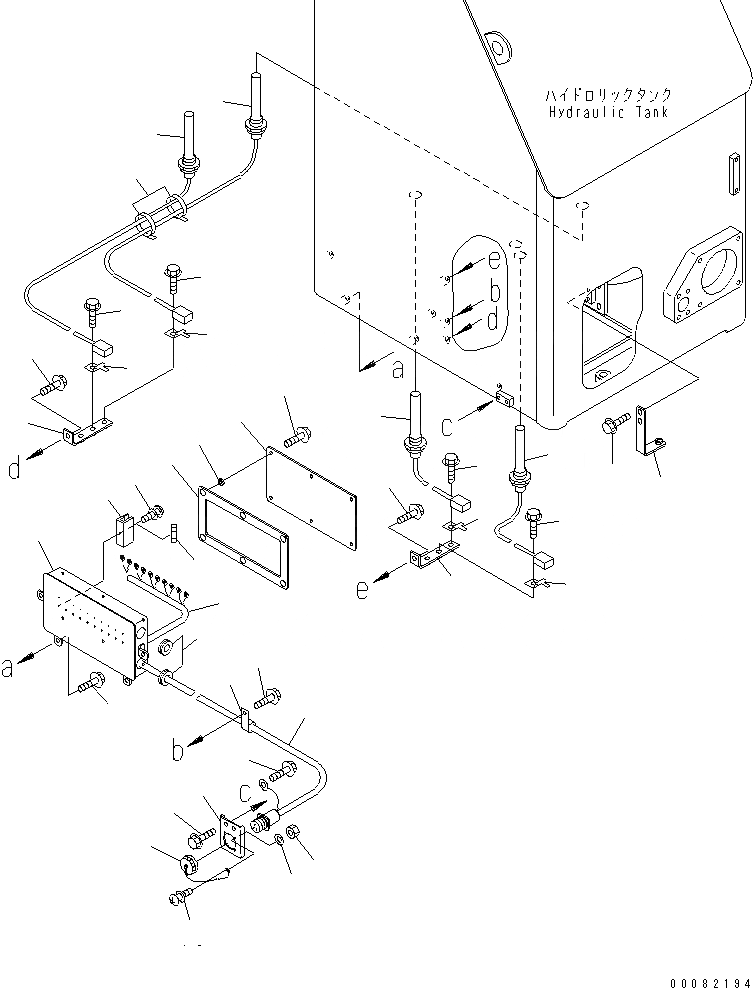 ハイドロリックタンク
Hydraulic Tank

e
b
d
a
c
d
e
a
b
c

00082194