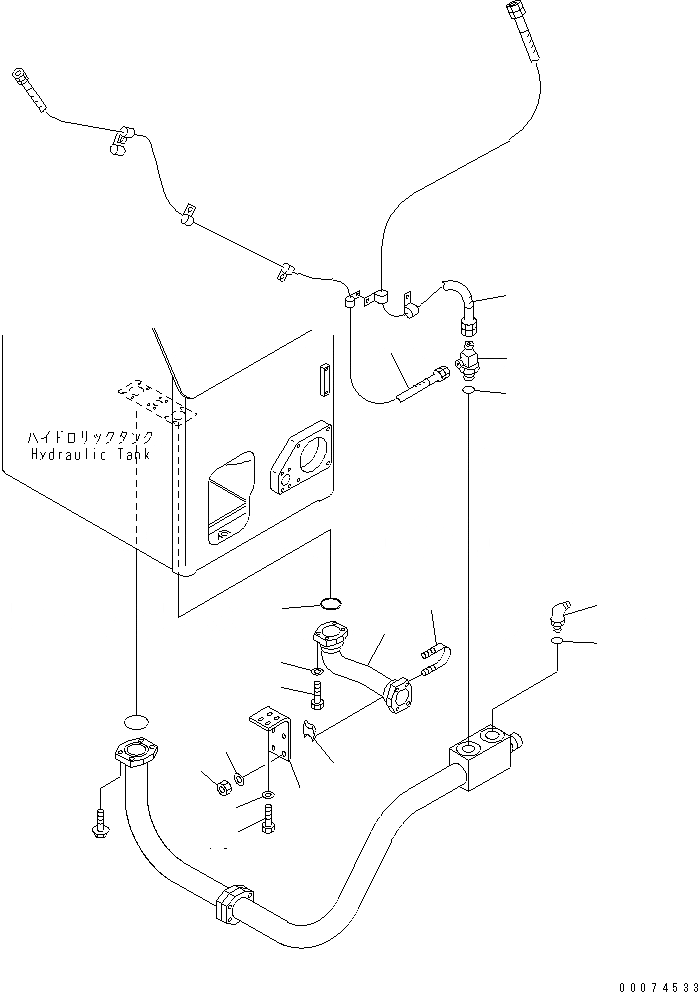 ハイドロリックタンク
Hydraulic Tank

00074533