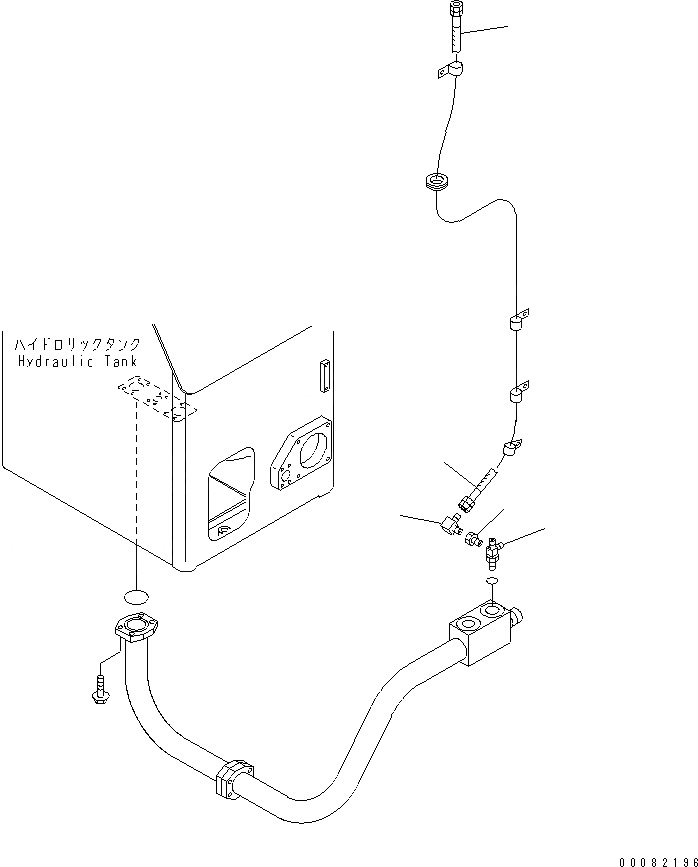 ハイドロリックタンク
Hydraulic Tank

00082196