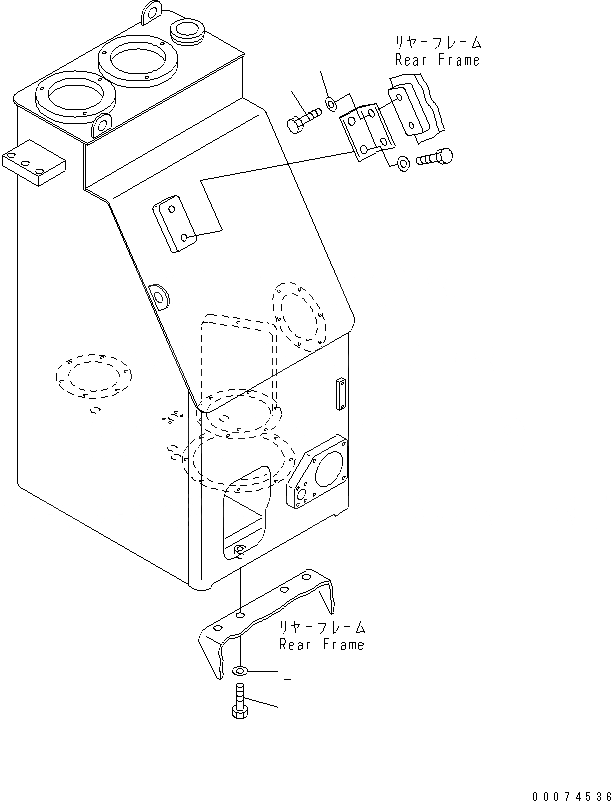 リヤーフレーム
Rear Frame

リヤーフレーム
Rear Frame

00074536