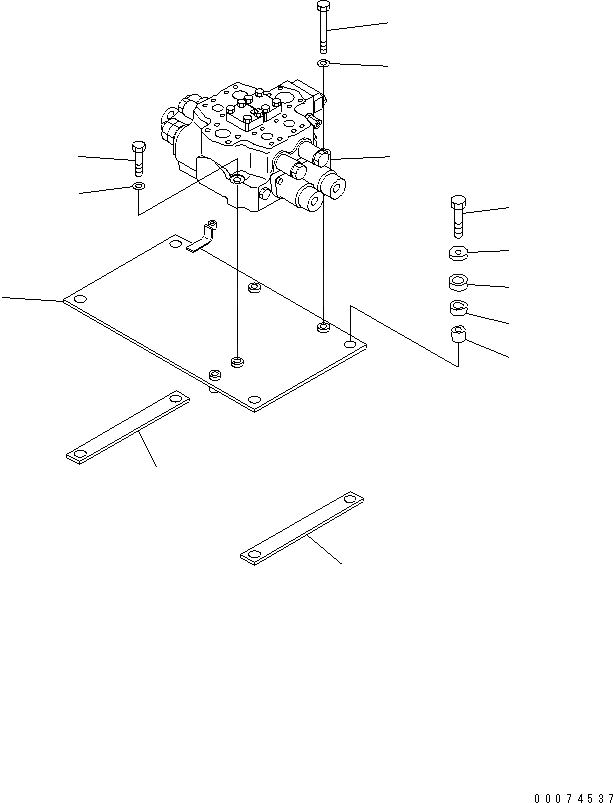 00074537