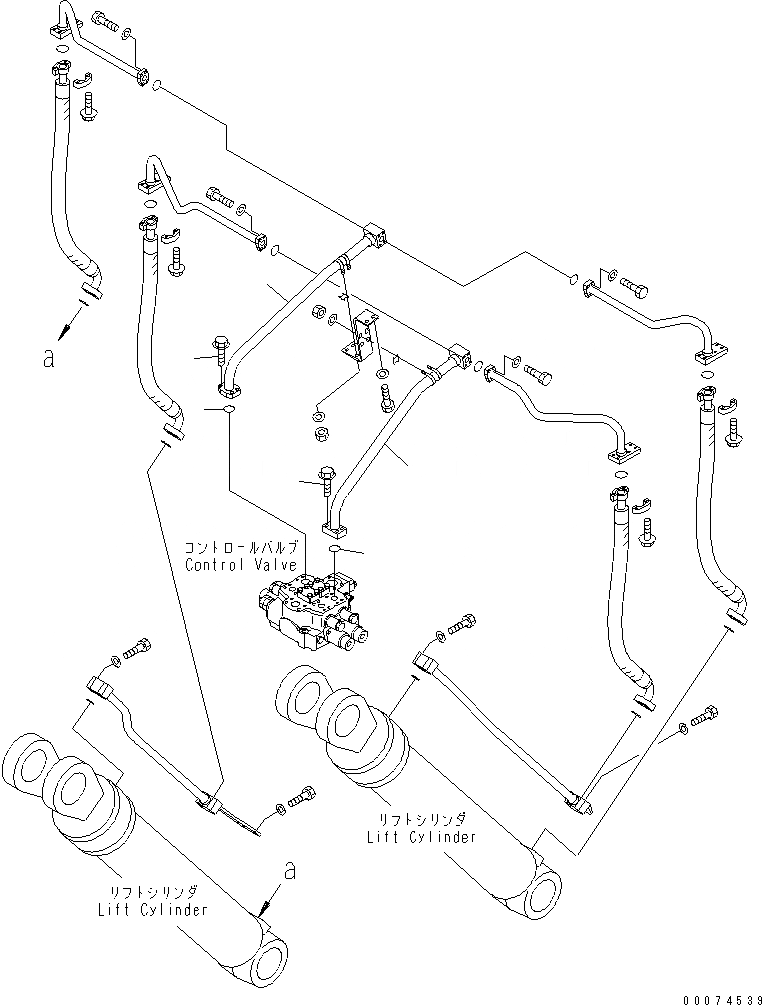 a

コントロールバルブ
Control Valve

リフトシリンダ
Lift Cylinder

a

リフトシリンダ
Lift Cylinder

00074539