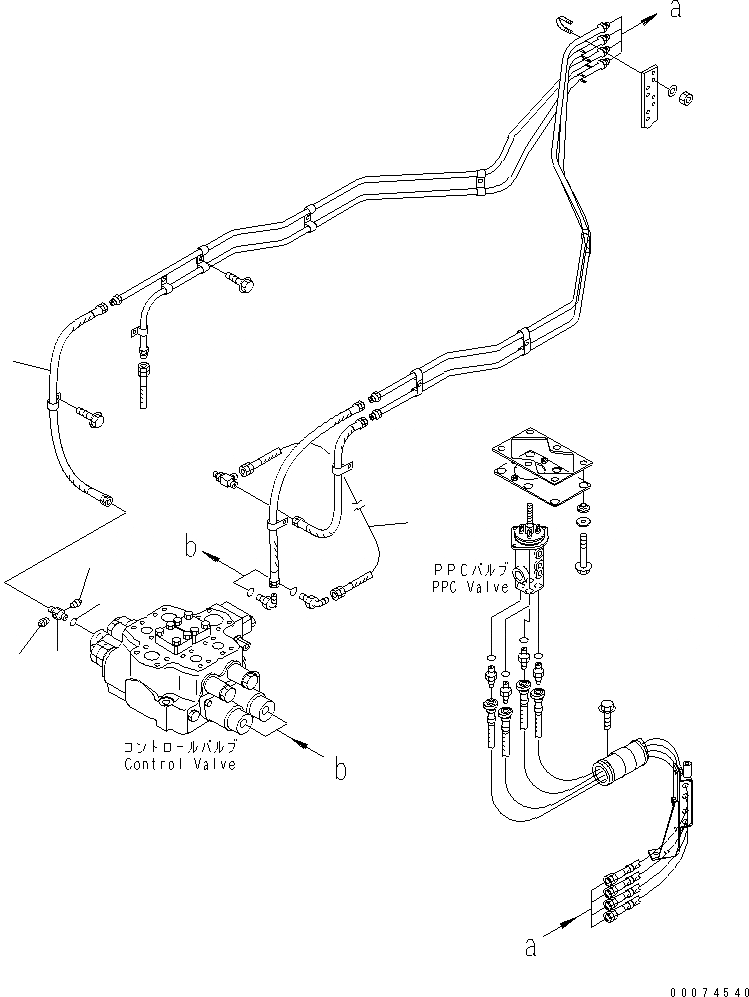 a

b

PPCバルブ
PPC Valve

コントロールバルブ
Control Valve

b

a

00074540