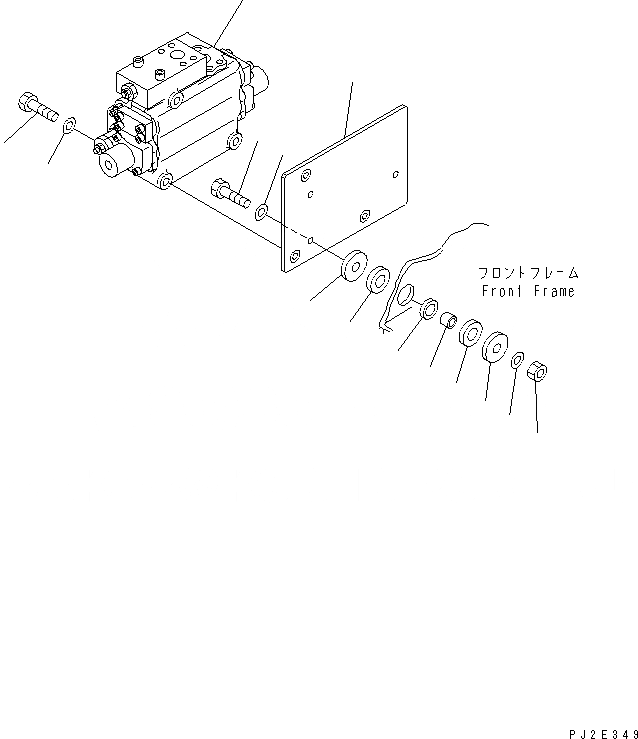 フロントフレーム
Front Frame

PJ2E349