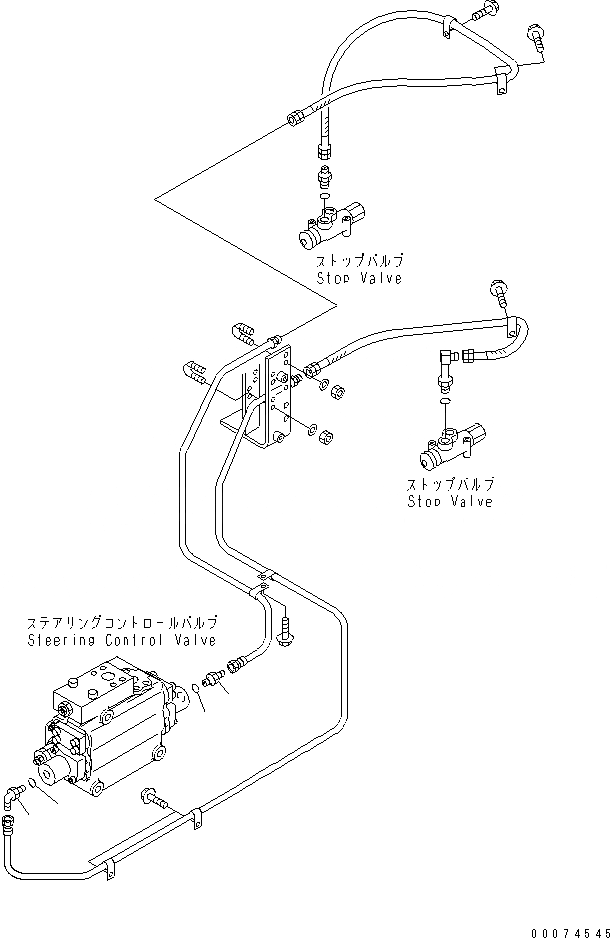 ストップバルブ
Stop Valve

ストップバルブ
Stop Valve

ステアリングコントロールバルブ
Steering Control Valve

00074545