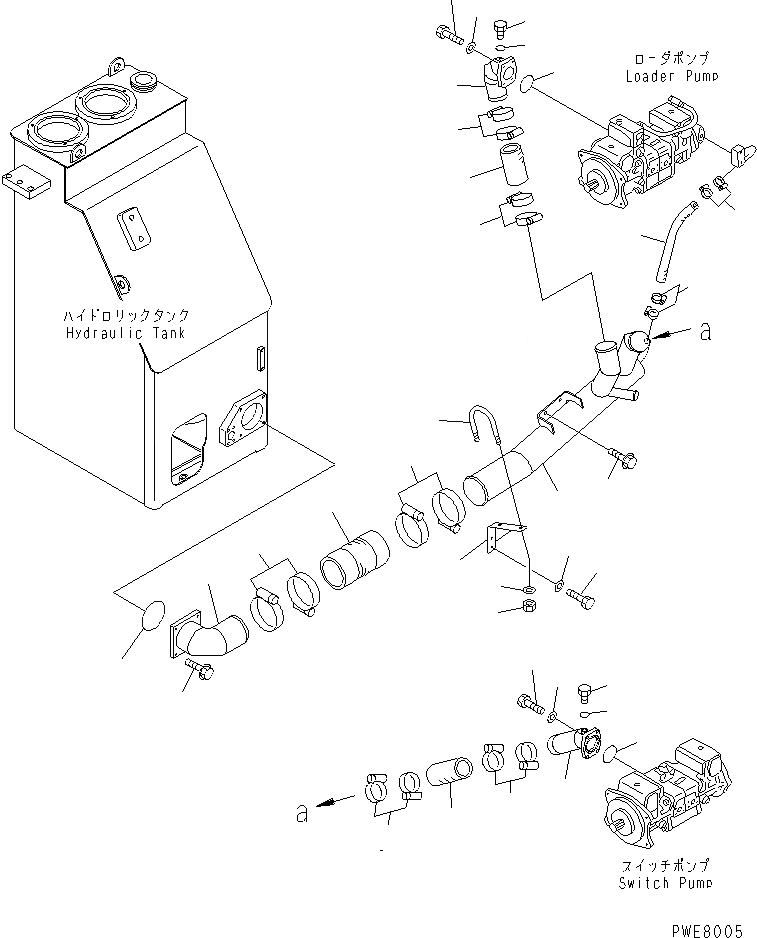 ローダポンプ
Loader Pump

ハイドロリックタンク
Hydraulic Tank

a

a

スイッチポンプ
Switch Pump

PWE8005