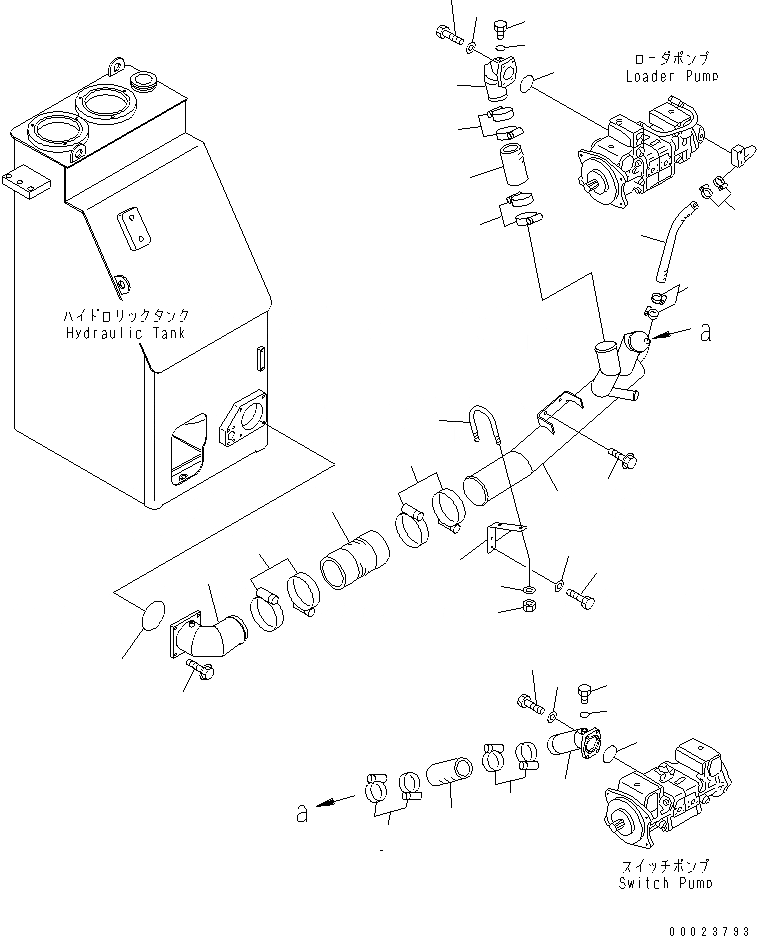 ローダポンプ
Loader Pump

ハイドロリックタンク
Hydraulic Tank

a

a

スイッチポンプ
Switch Pump

00023793