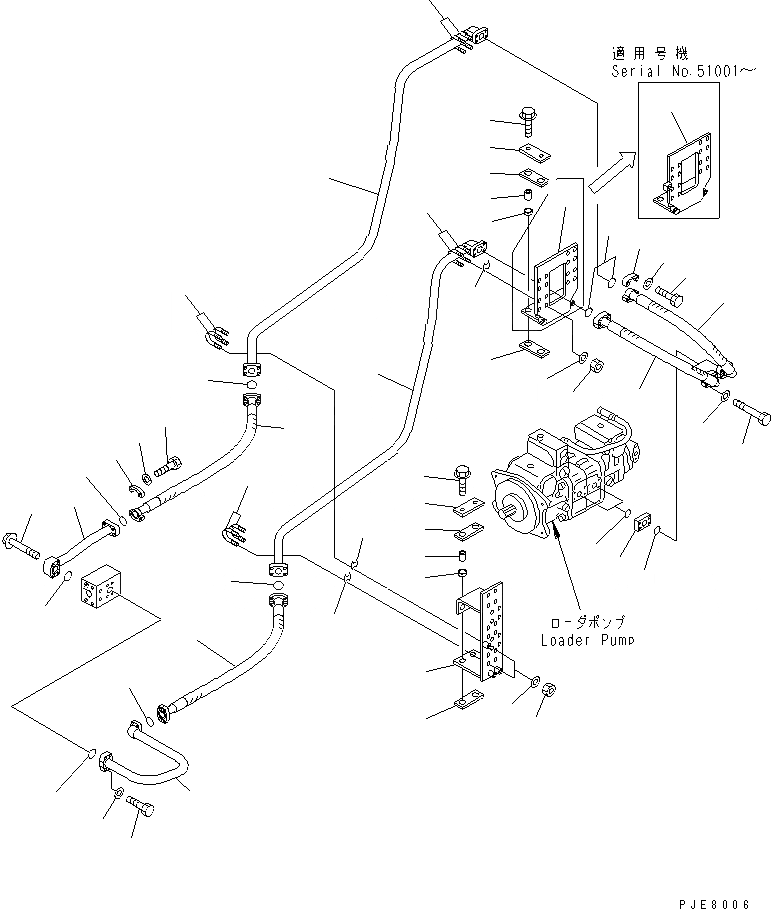 適用号機
Serial No.51001~

ローダポンプ
Loader Pump

PJE8006