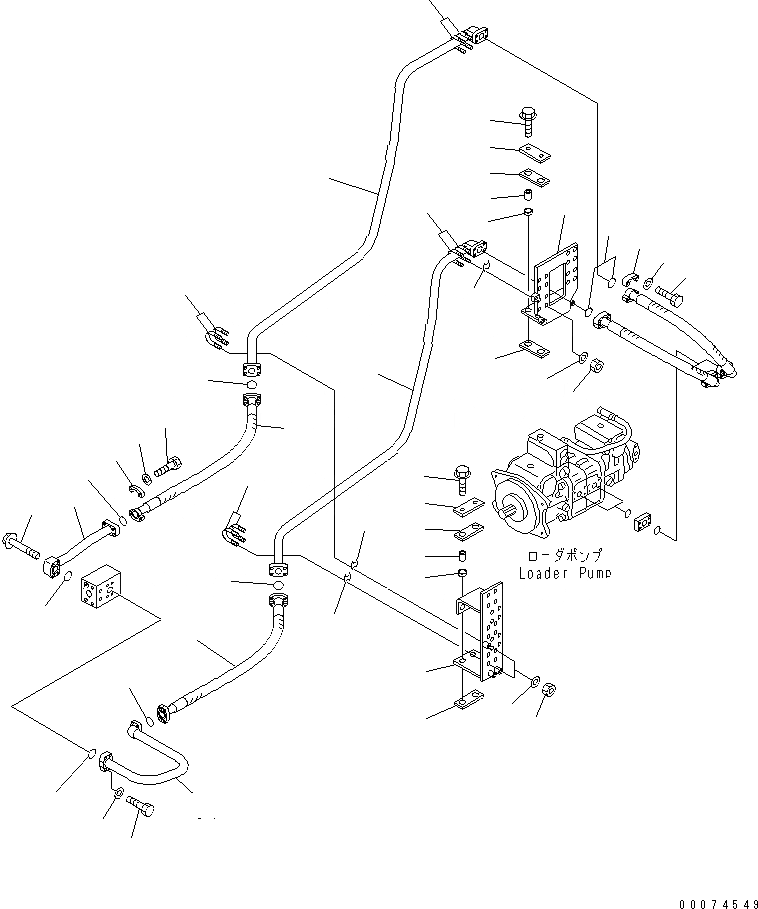 ローダポンプ
Loader Pump

00074549