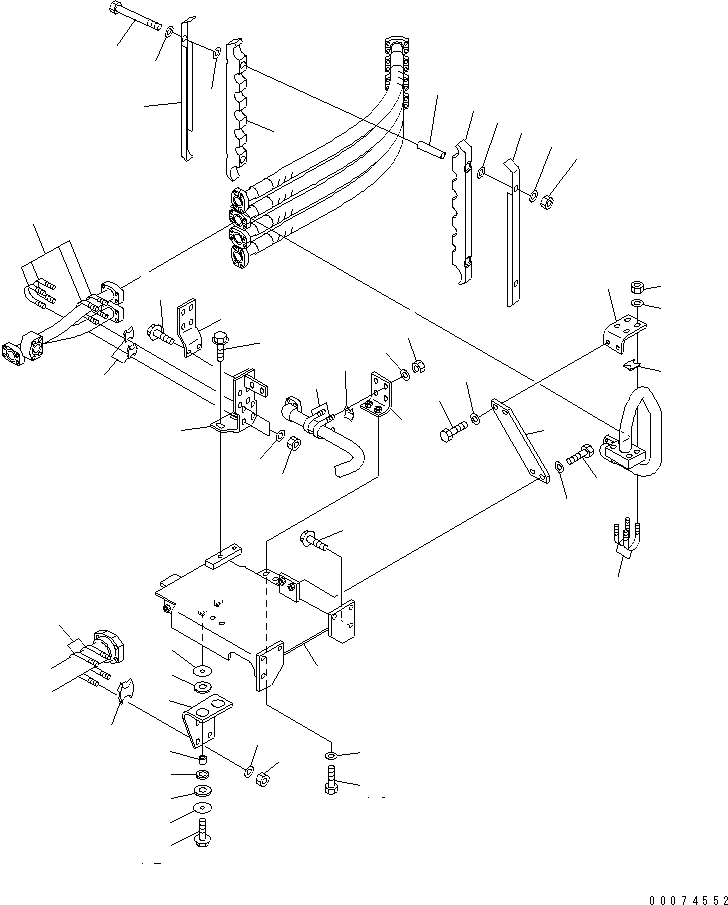 00074552