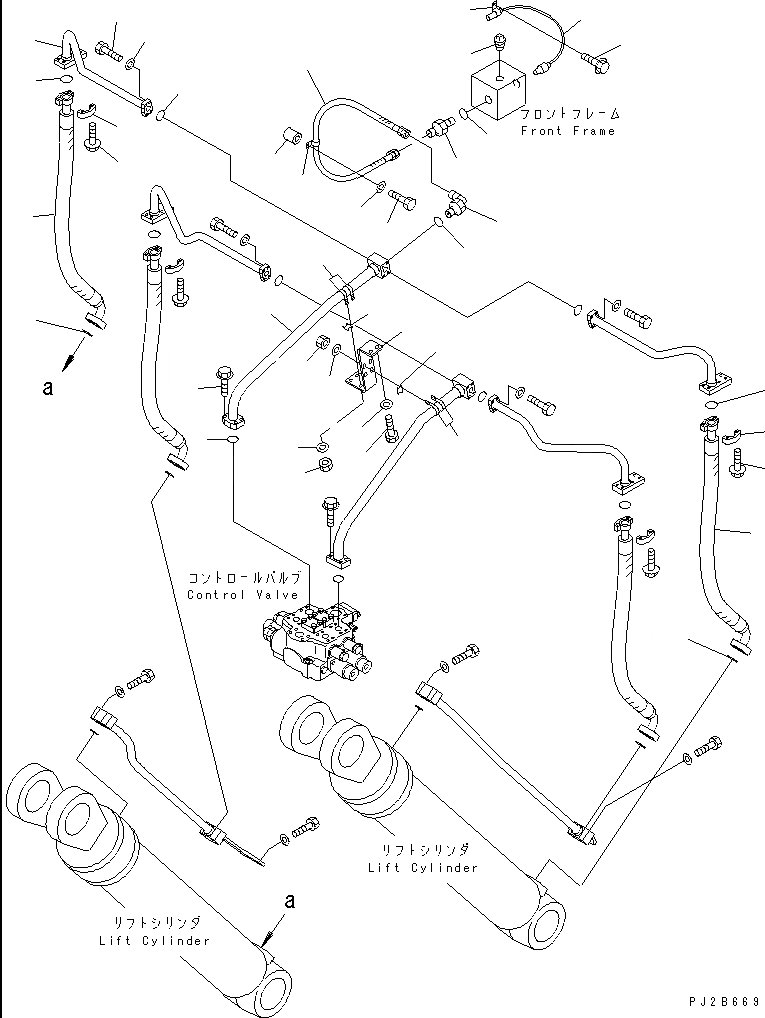 フロントフレーム
Front Frame

a

コントロールバルブ
Control Valve

リフトシリンダ
Lift Cylinder

a

リフトシリンダ
Lift Cylinder

PJ2B669