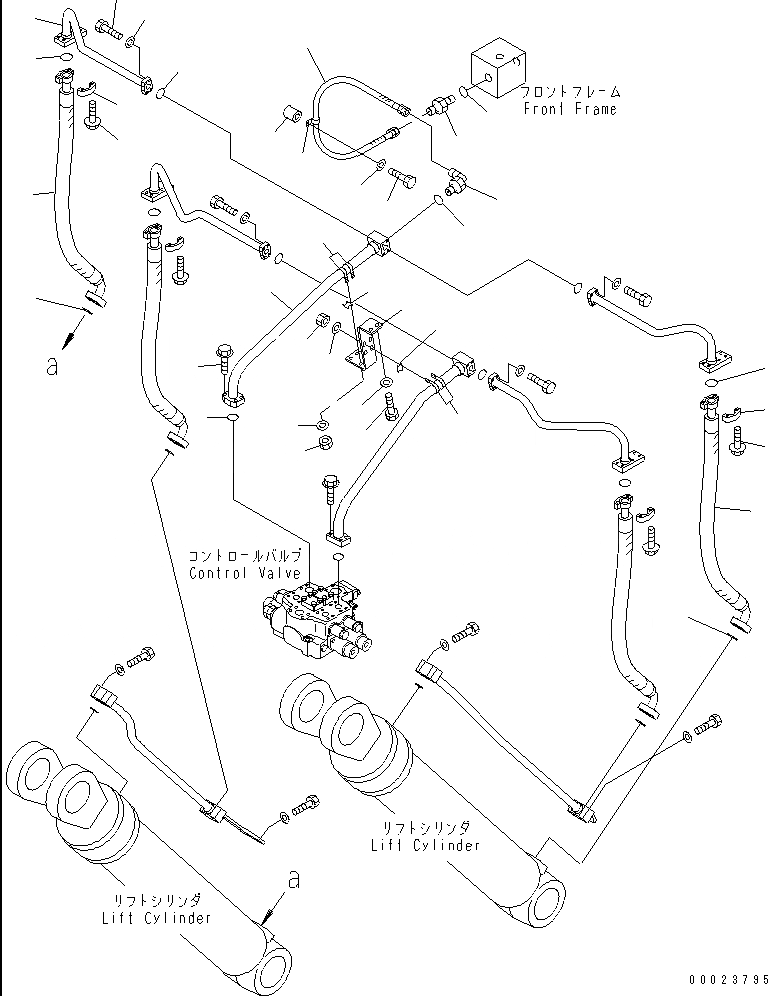 フロントフレーム
Front Frame

a

コントロールバルブ
Control Valve

リフトシリンダ
Lift Cylinder

a

リフトシリンダ
Lift Cylinder

00023795