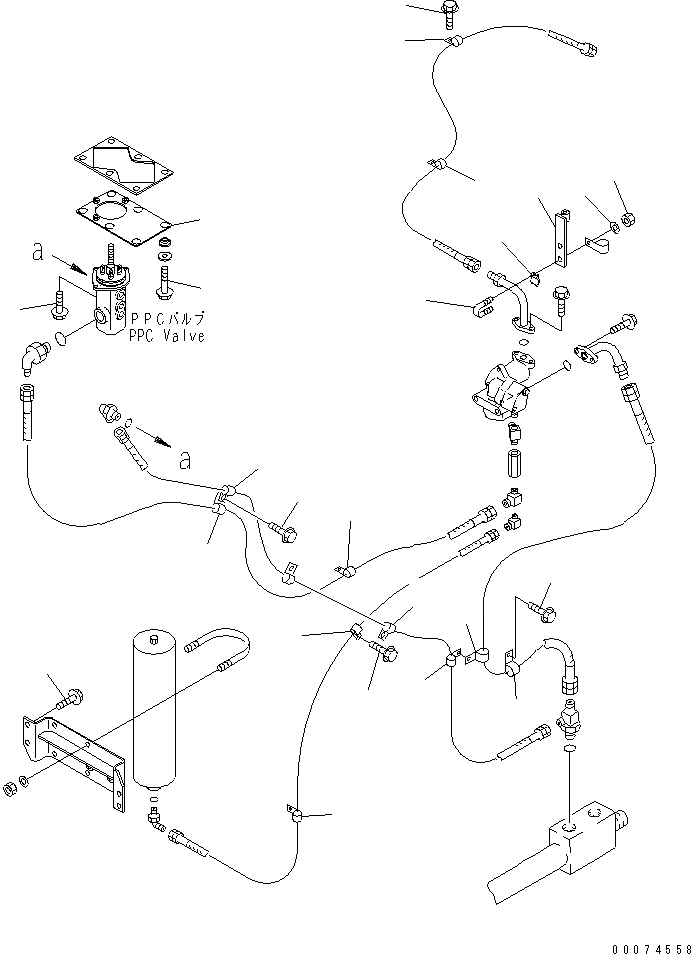 a
PPCバルブ
PPC Valve
a
00074558