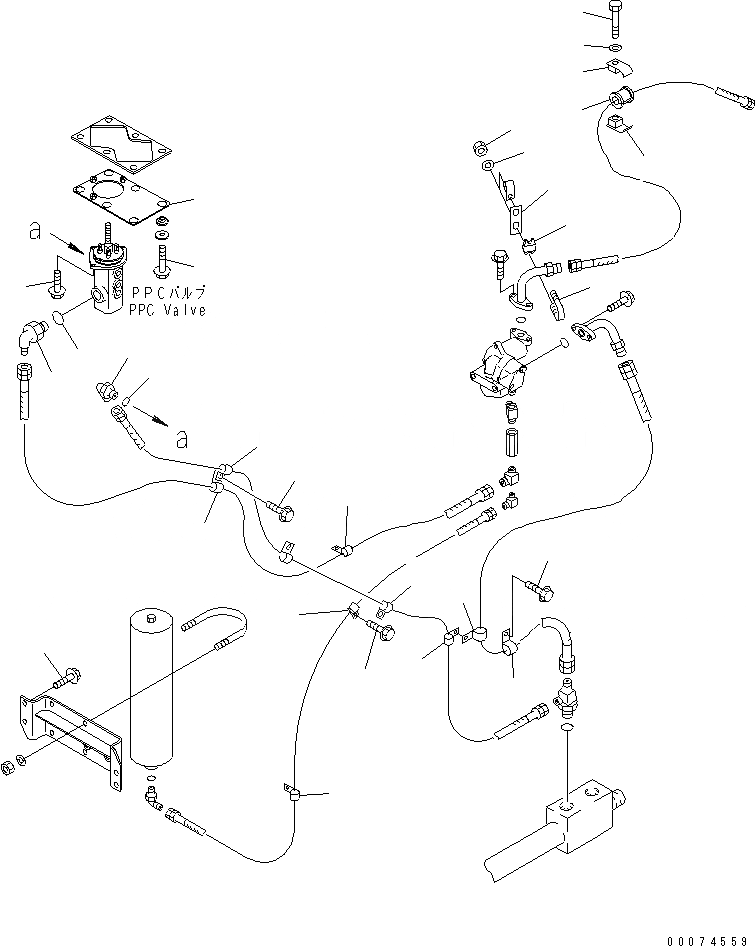 a
PPCバルブ
PPC Valve
a
00074559