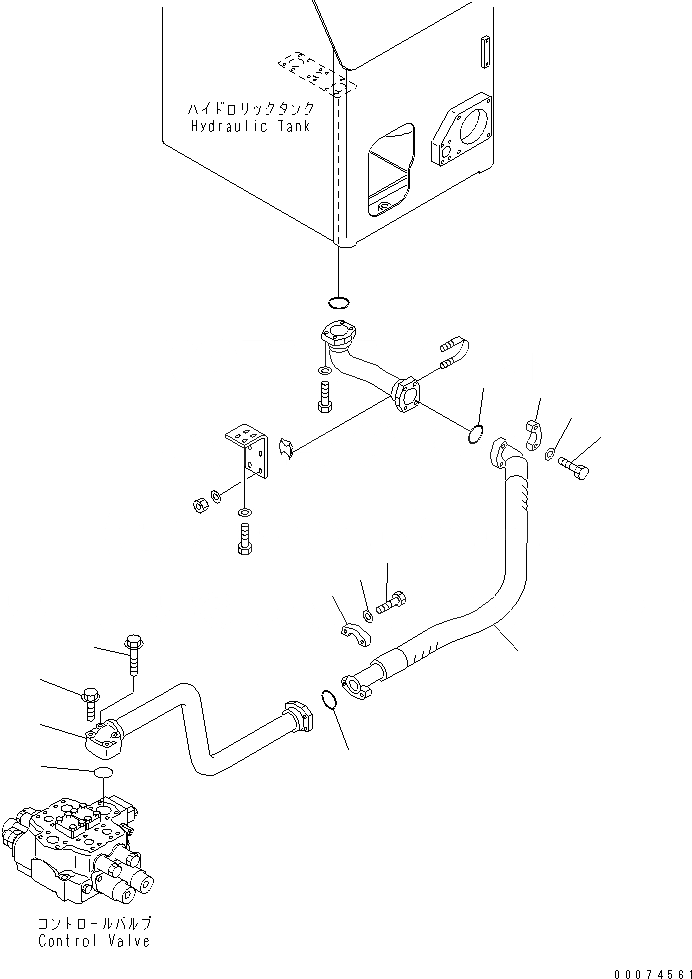 ハイドロリックタンク
Hydraulic Tank

コントロールバルブ
Control Valve

00074561