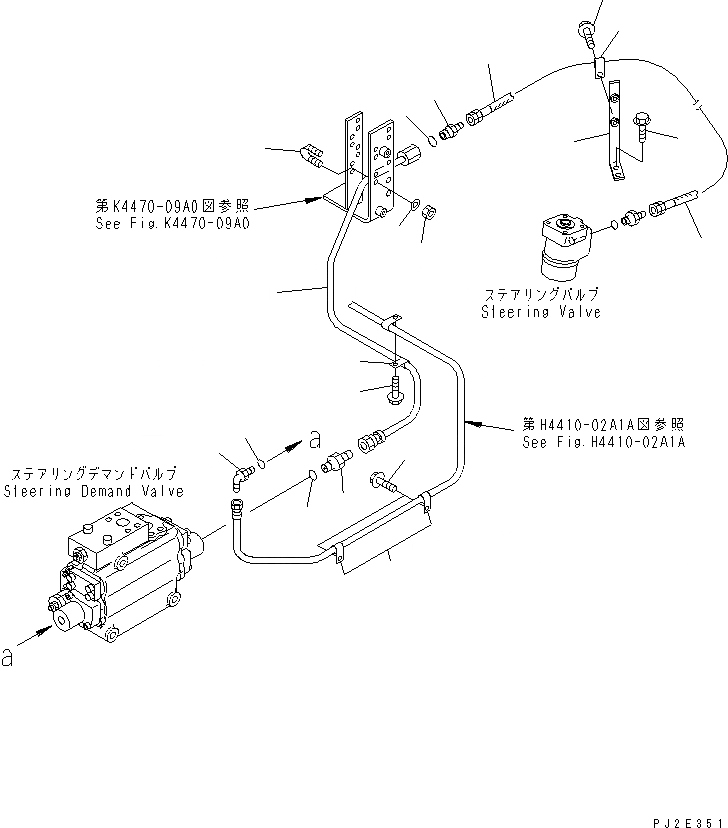 第K4470-09A0図参照
See Fig.K4470-09A0

ステアリングバルブ
Steering Valve

第H4410-02A1A図参照
See Fig.H4410-02A1A

a

ステアリングデマンドバルブ
Steering Demand Valve

a

PJ2E351