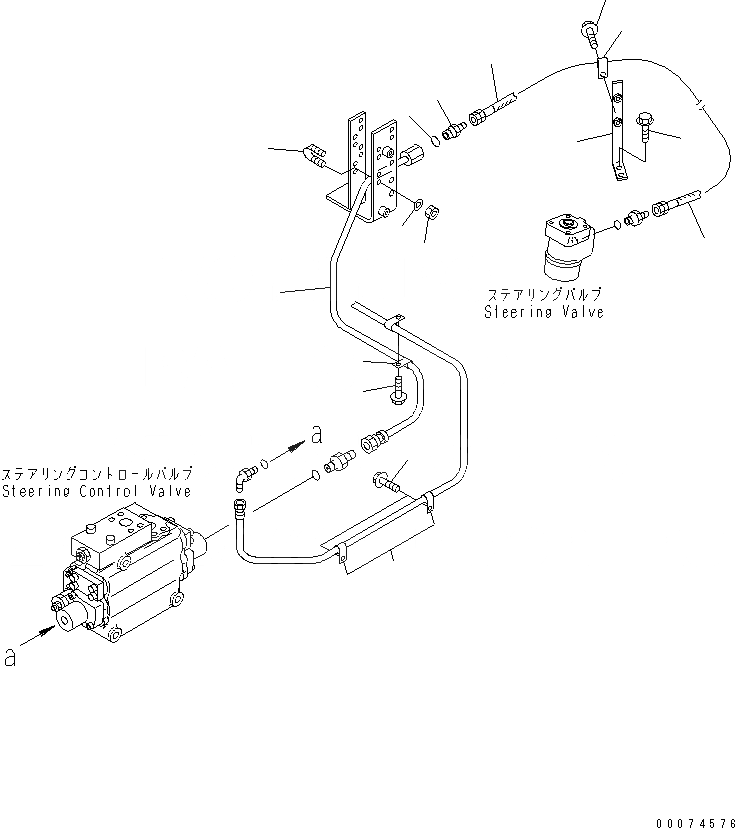 ステアリングバルブ
Steering Valve

a

ステアリングコントロールバルブ
Steering Control Valve

a

00074576