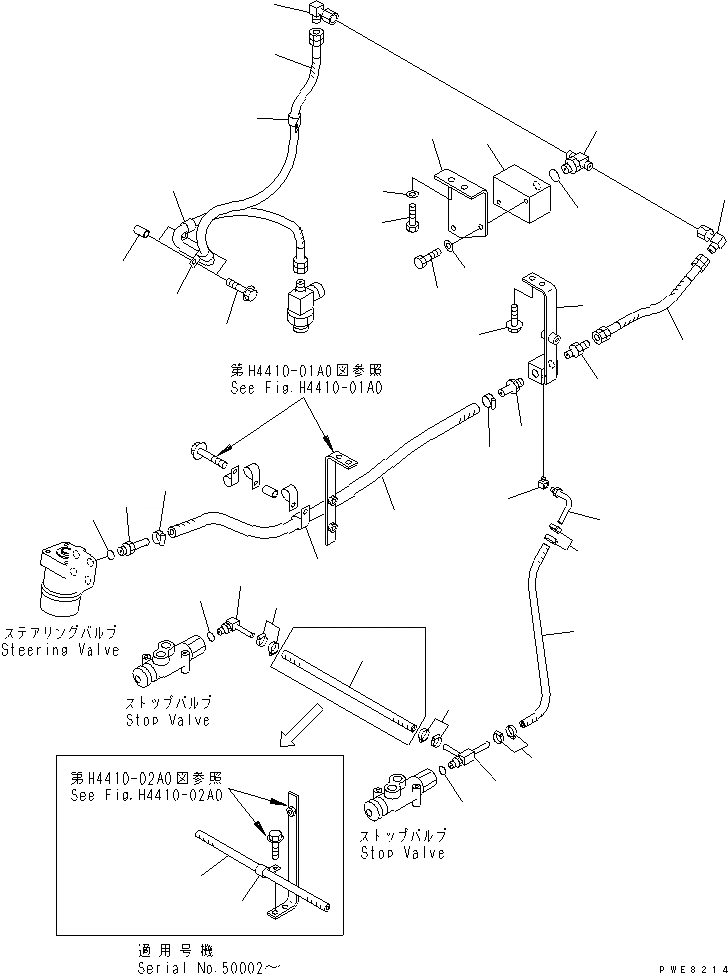 第H4410-01A0図参照
See Fig.H4410-01A0

ステアリングバルブ
Steering Valve

ストップバルブ
Stop Valve

第H4410-02A0図参照
See Fig.H4410-02A0

ストップバルブ
Stop Valve

適用号機
Serial No.50002~

PWE8214