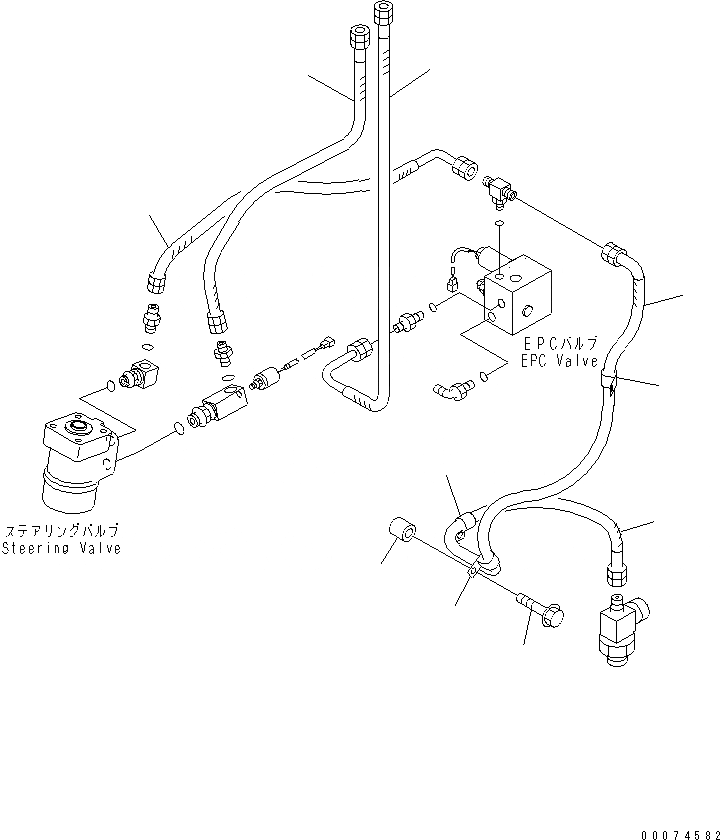 EPCバルブ
EPC Valve

ステアリングバルブ
Steering Valve

00074582