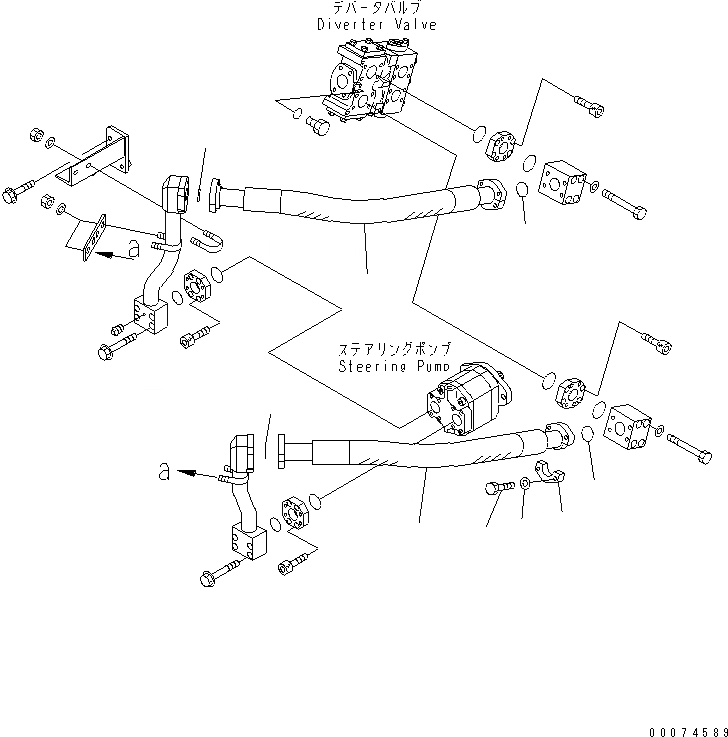 デバータバルブ
Diverter Valve

a

ステアリングポンプ
Steering Pump

a

00074589