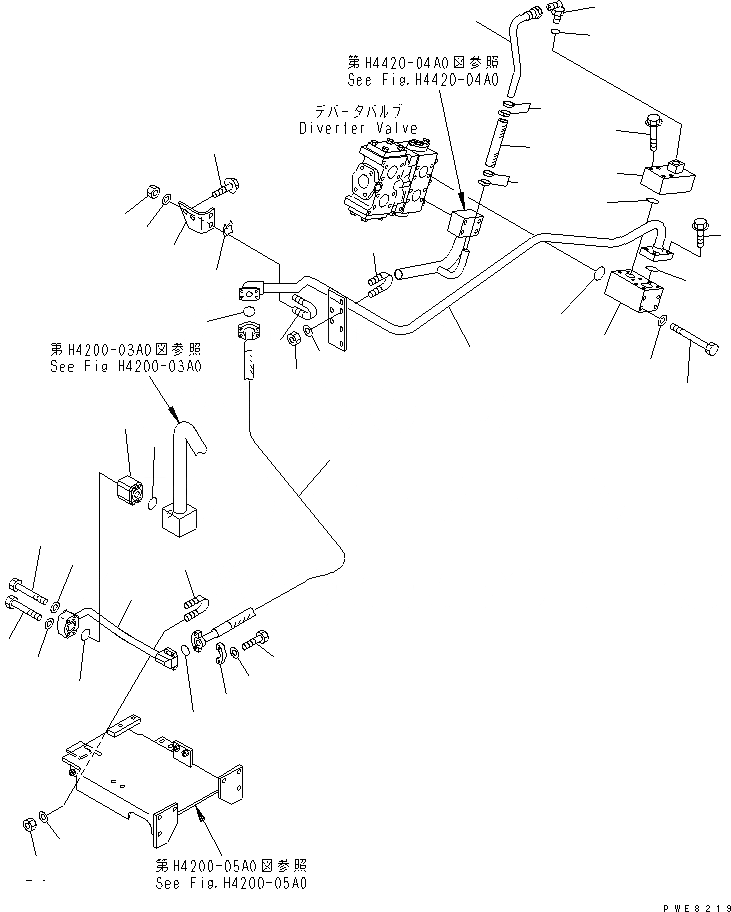 第H4420-04A0図参照
See Fig.H4420-04A0

デバータバルブ
Diverter Valve

第H4200-03A0図参照
See Fig H4200-03A0

第H4200-05A0図参照
See Fig.H4200-05A0

PWE8219