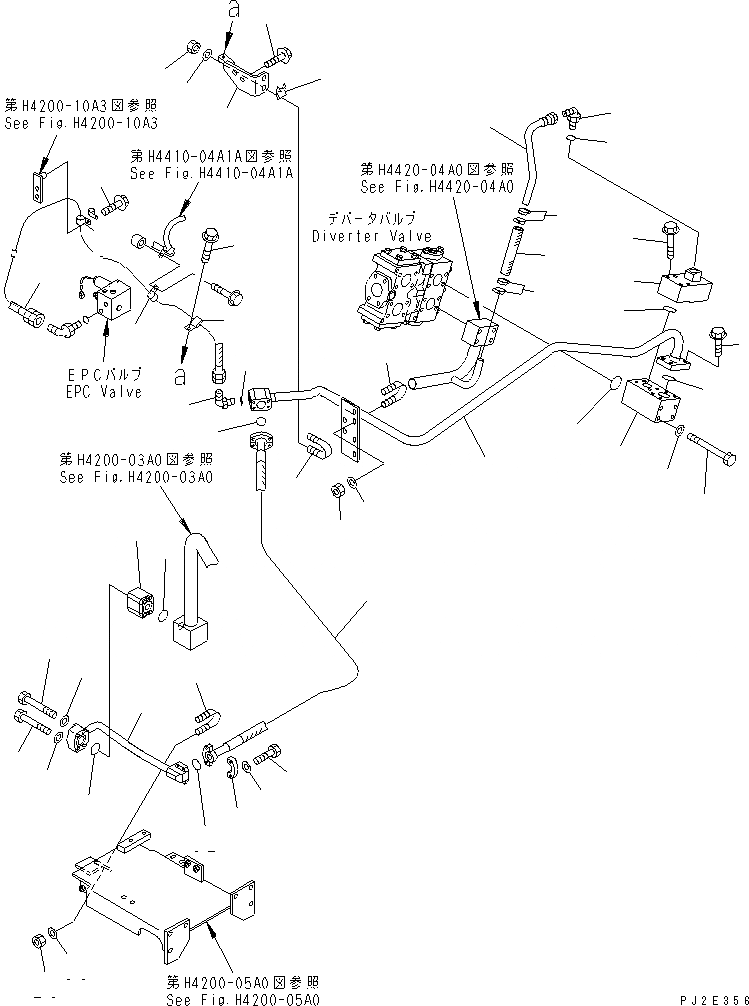 a

第H4200-10A3図参照
See Fig.H4200-10A3

第H4410-04A1A図参照
See Fig.H4410-04A1A

第H4420-04A0図参照
See Fig.H4420-04A0

デバータバルブ
Diverter Valve

EPCバルブ
EPC Valve

a

第H4200-03A0図参照
See Fig.H4200-03A0

第H4200-05A0図参照
See Fig.H4200-05A0

PJ2E356