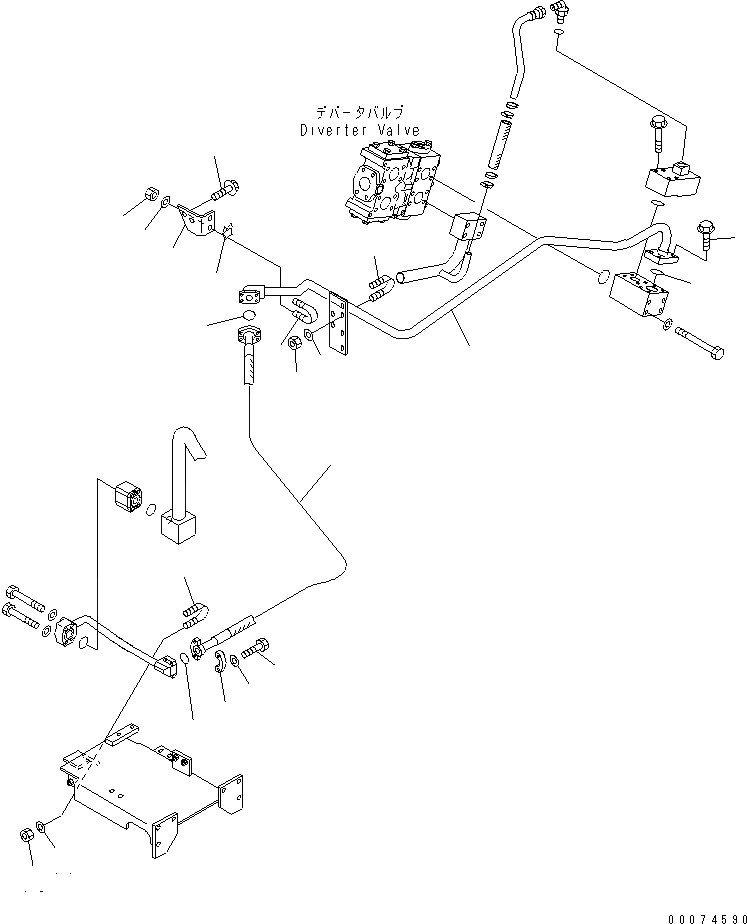 デバータバルブ
Diverter Valve

00074590