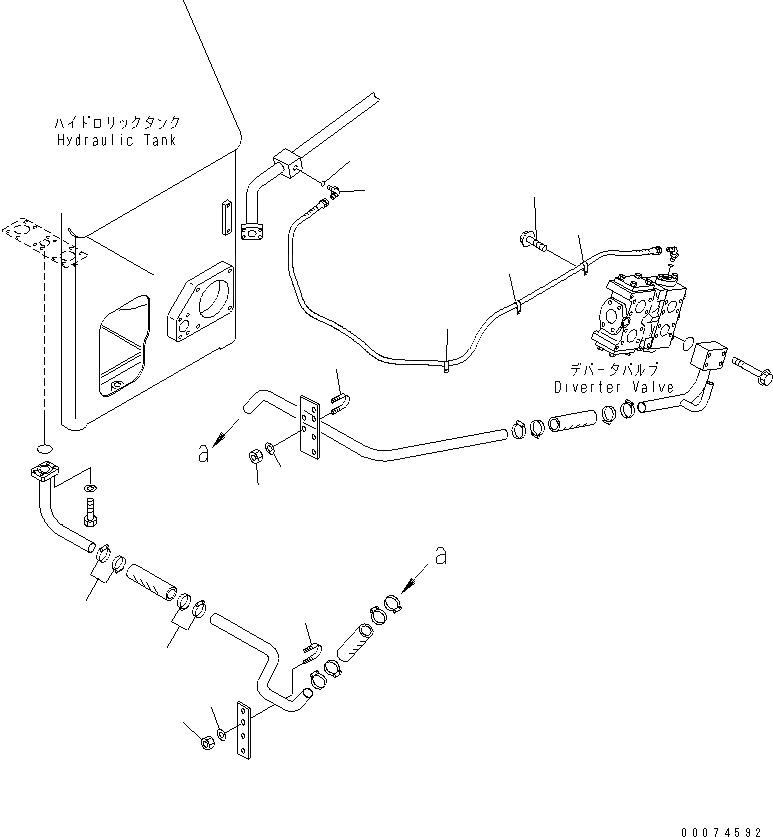 ハイドロリックタンク
Hydraulic Tank

デバータバルブ
Diverter Valve

a

a

00074592