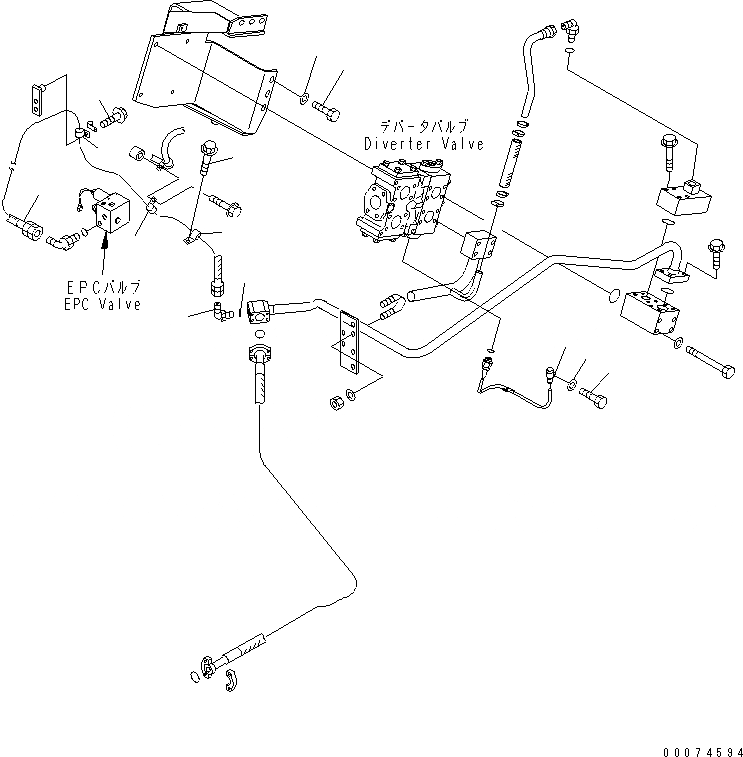 デバータバルブ
Diverter Valve

EPCバルブ
EPC Valve

00074594