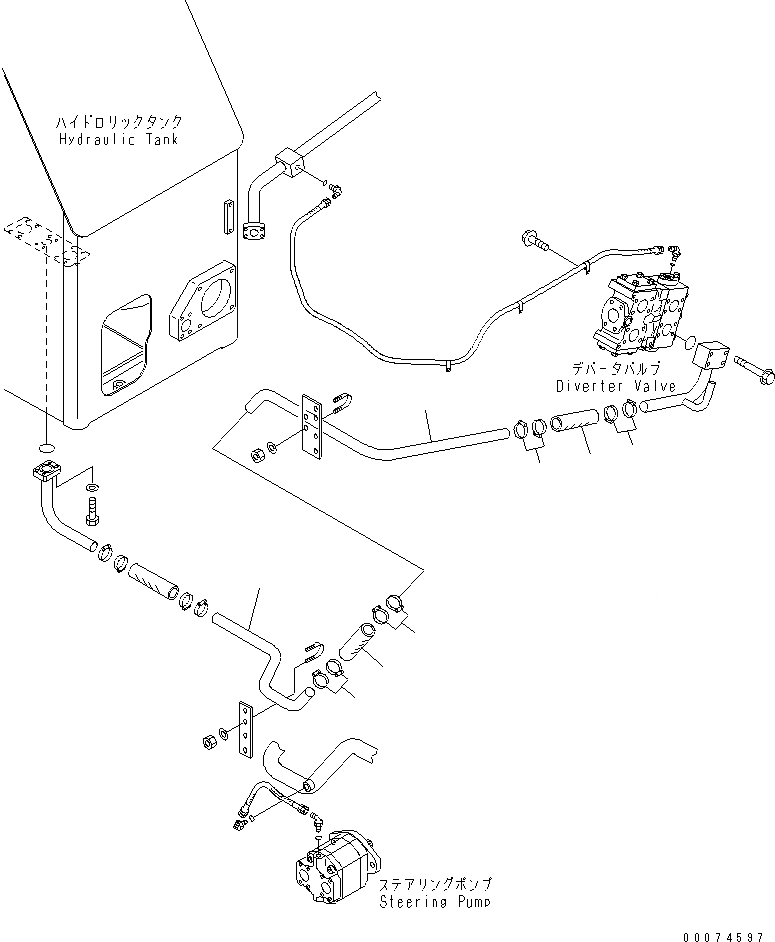 ハイドロリックタンク
Hydraulic Tank

デバータバルブ
Diverter Valve

ステアリングポンプ
Steering Pump

00074597