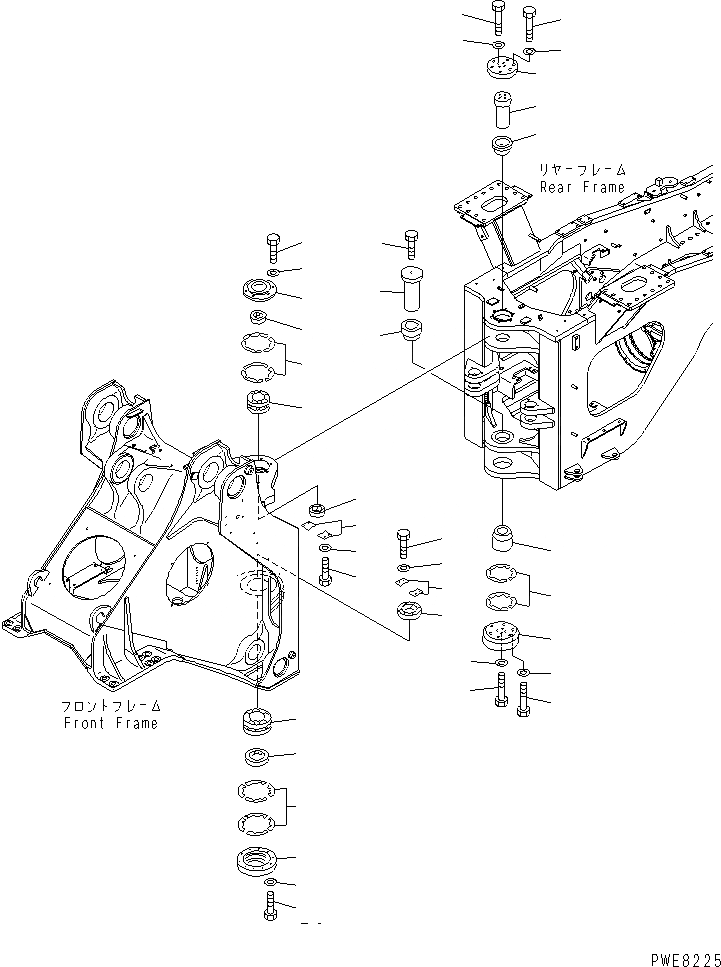 リヤーフレーム
Rear Frame

フロントフレーム
Front Frame

PWE8225