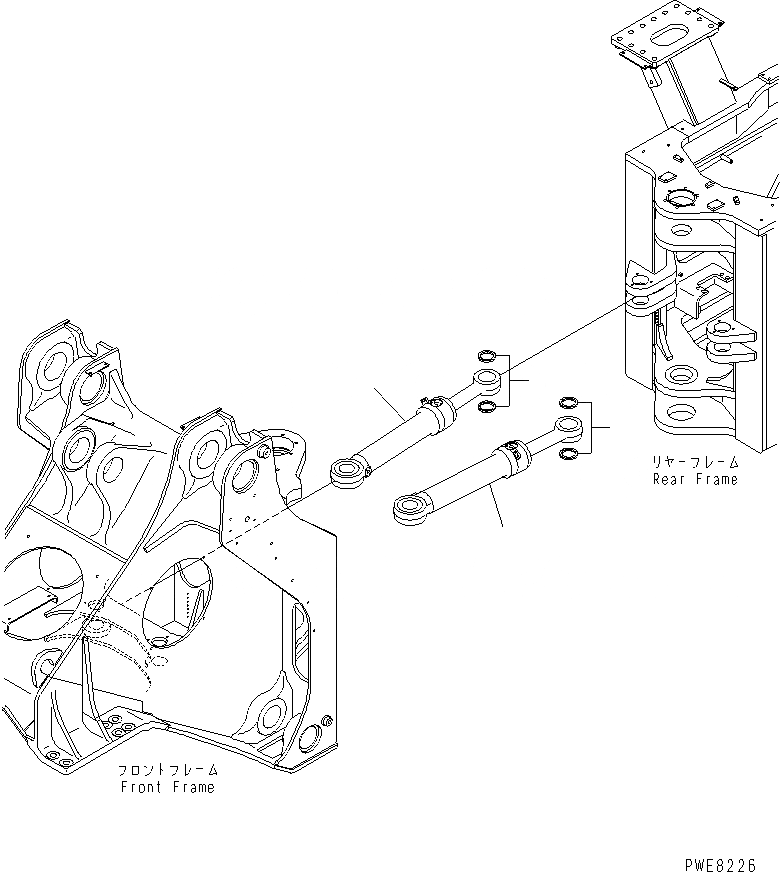 リヤーフレーム
Rear Frame

フロントフレーム
Front Frame

PWE8226