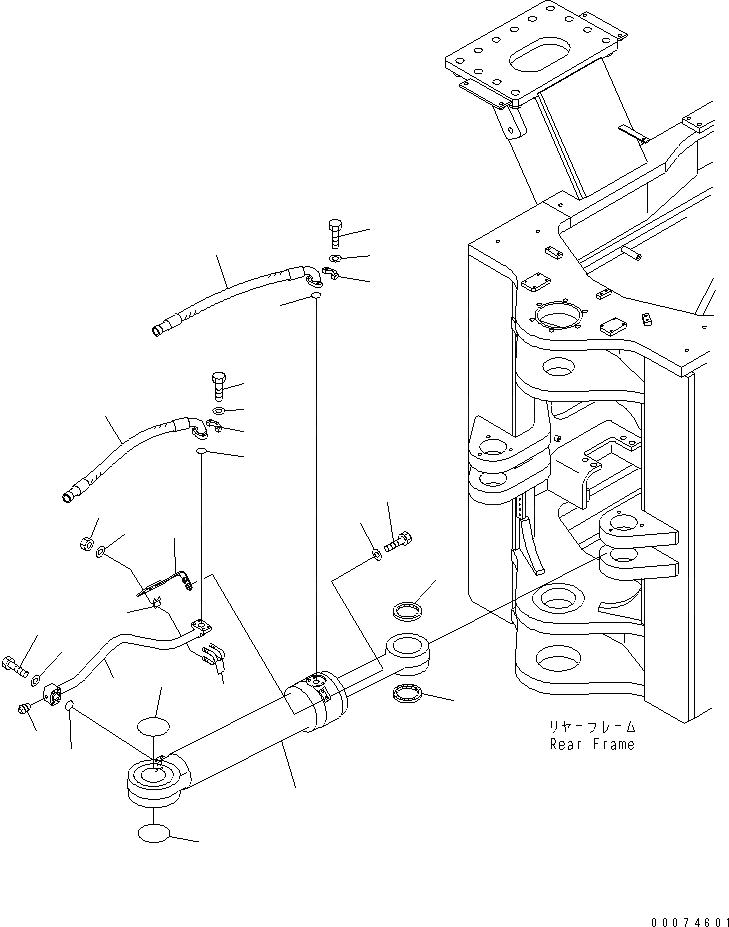 リヤーフレーム
Rear Frame

00074601