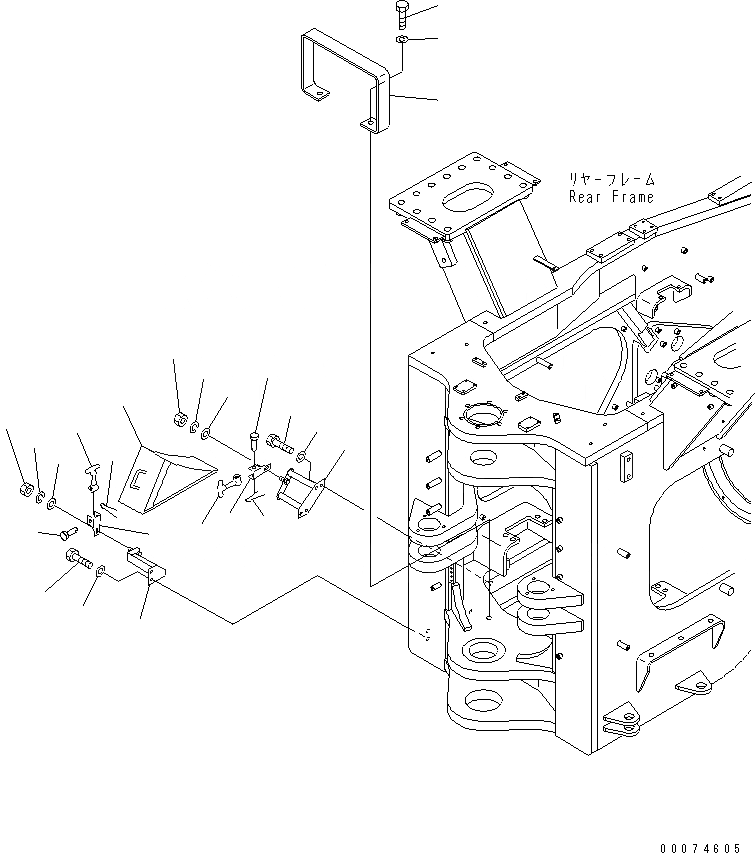 リヤーフレーム
Rear Frame

00074605