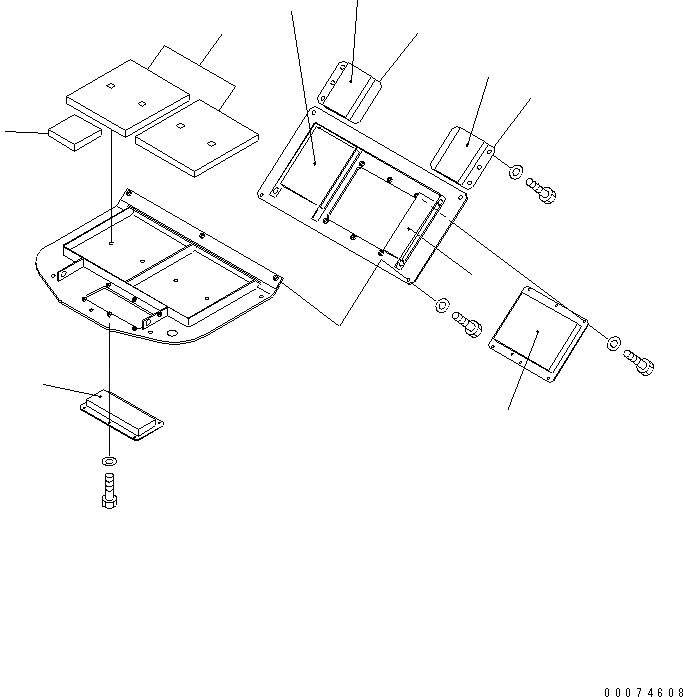 00074608