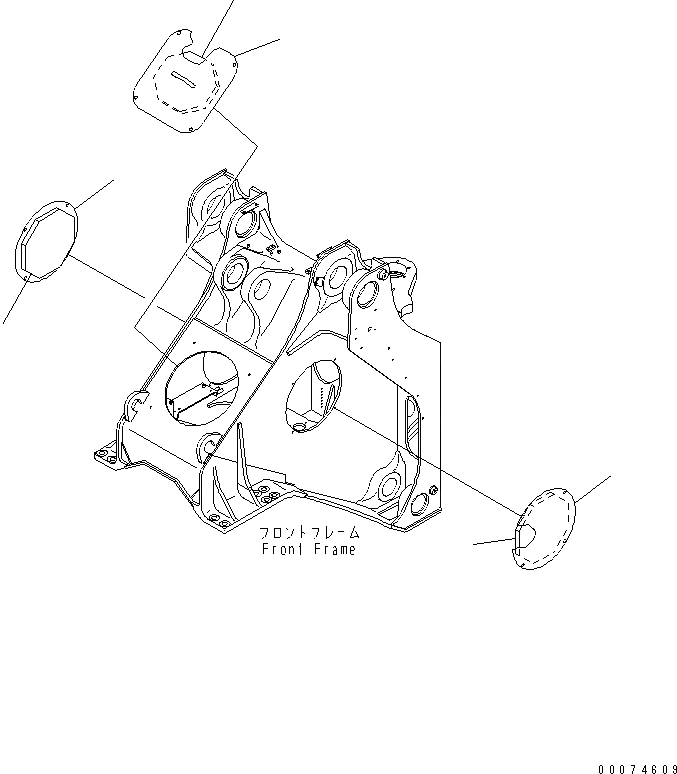 フロントフレーム
Front Frame

00074609