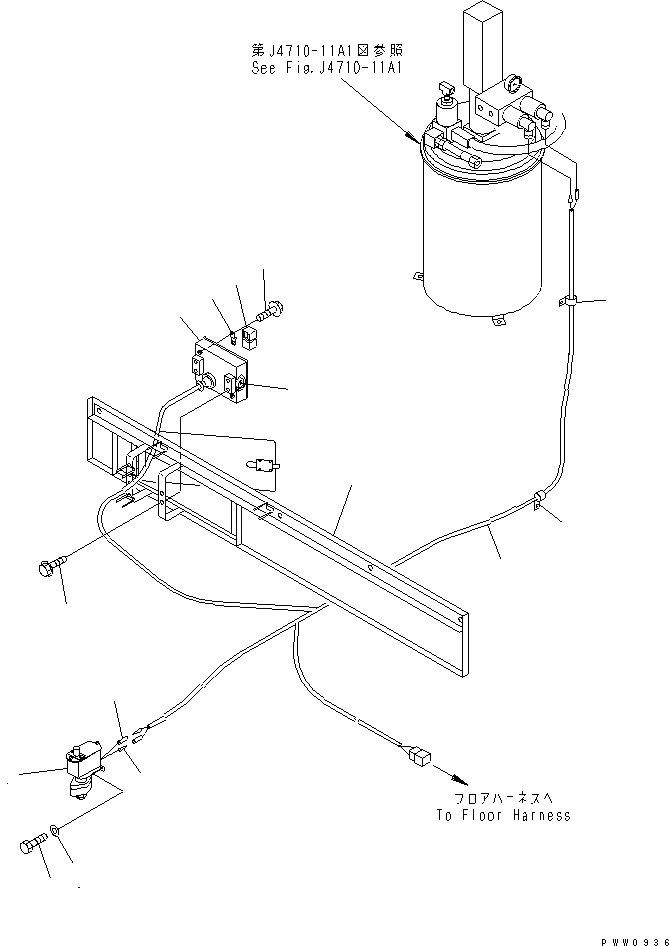 第J4710-11A1図参照
See Fig.J4710-11A1

フロアハーネスへ
To Floor Harness

PWW0936