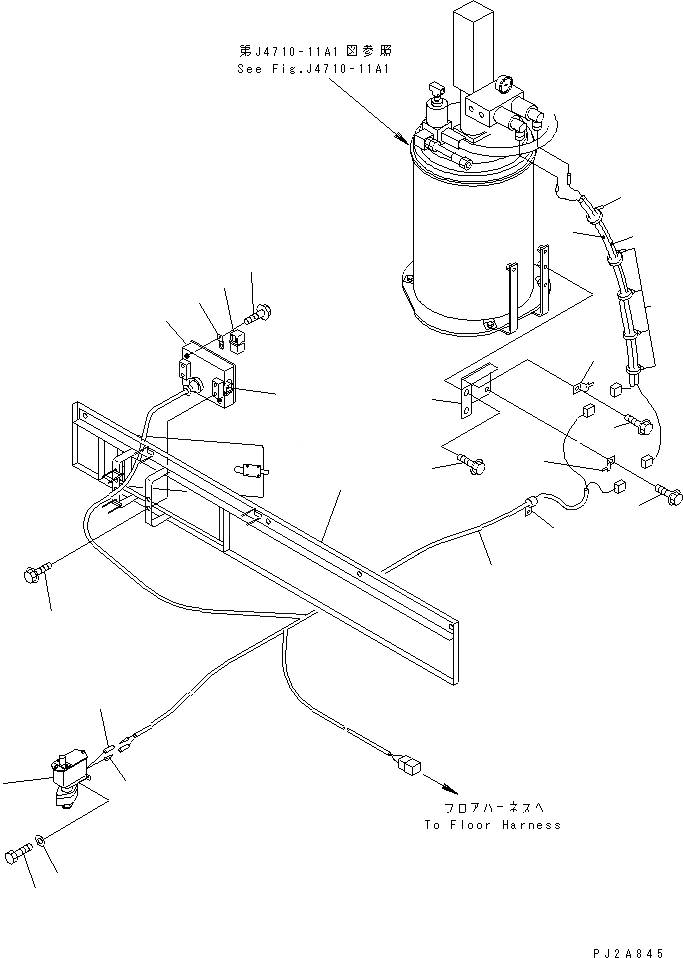 第J4710-11A1図参照
See Fig.J4710-11A1

フロアハーネスへ
To Floor Harness

PJ2A845