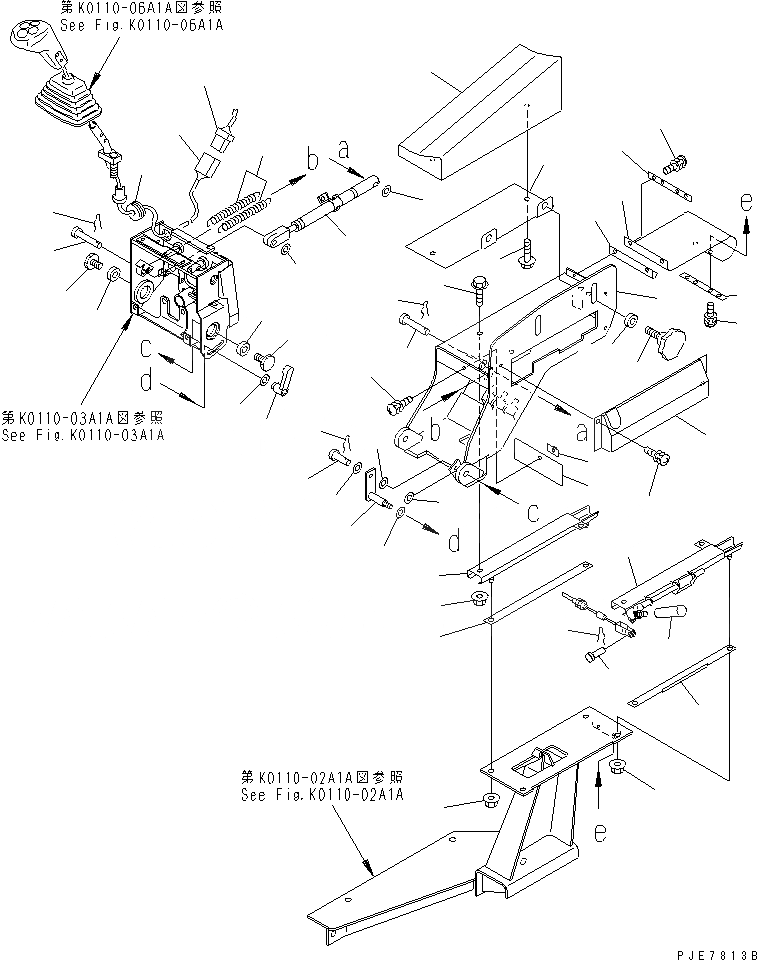 第K0110-06A1A図参照
See Fig.K0110-06A1A

b
a

e

c
d

第K0110-03A1A図参照
See Fig.K0110-03A1A

b
a

c

d

第K0110-02A1A図参照
See Fig.K0110-02A1A

e

PJE7813B