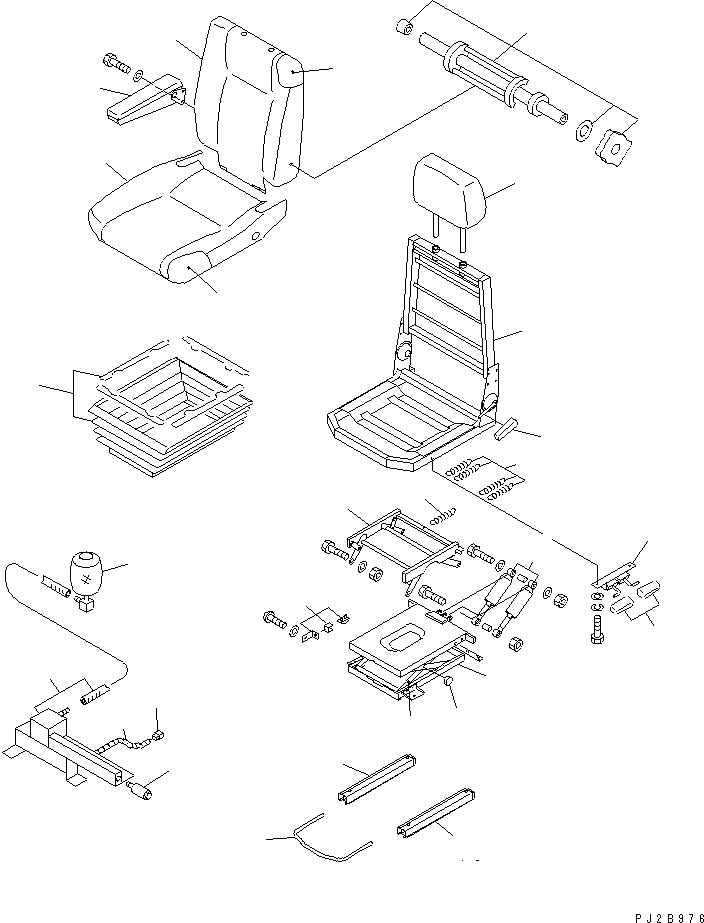 PJ2B976