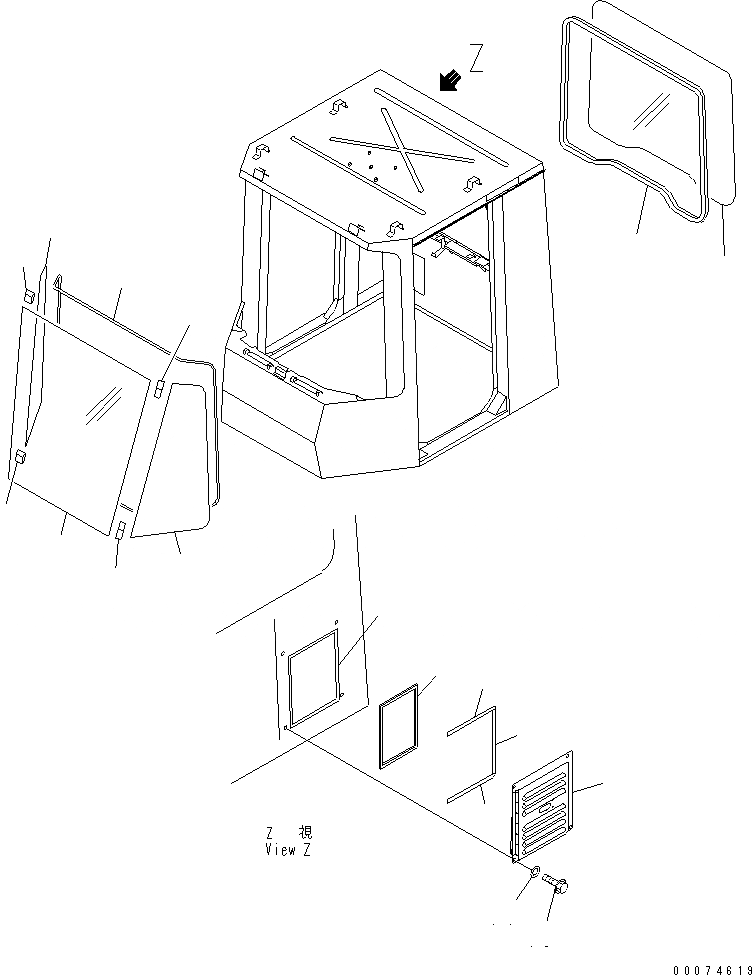 Z

Z 視
View Z

00074619