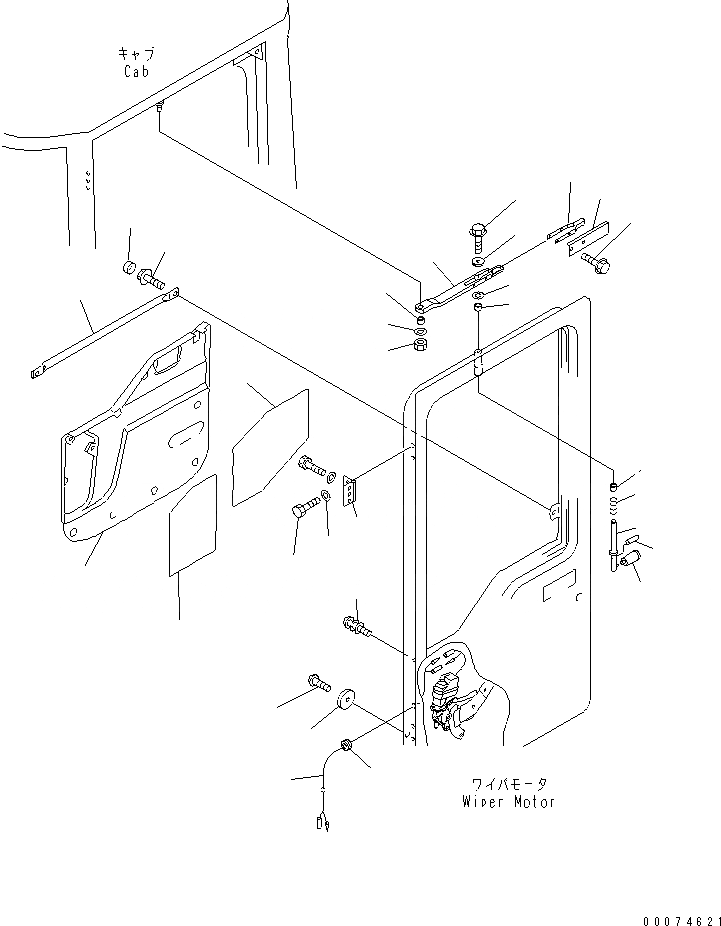 キャブ
Cab

ワイパモータ
Wiper Motor

00074621