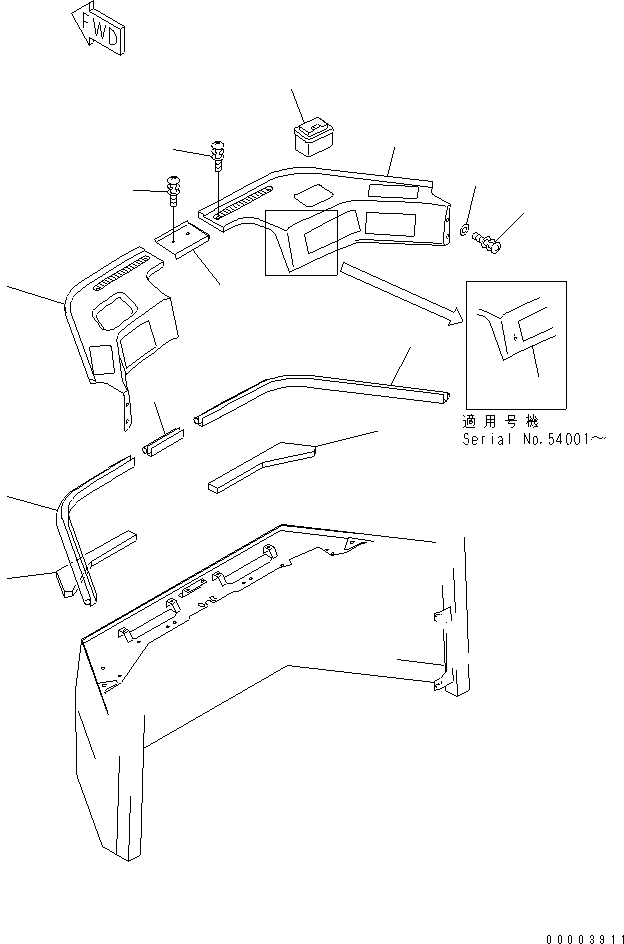 FWD

適用号機
Serial No.54001~

00003911