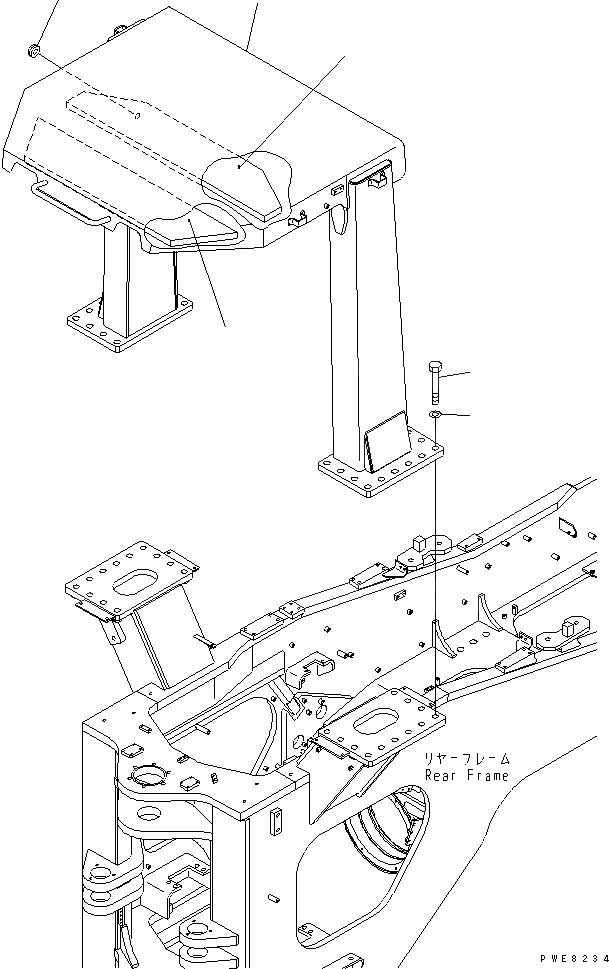 リヤーフレーム
Rear Frame

PWE8234